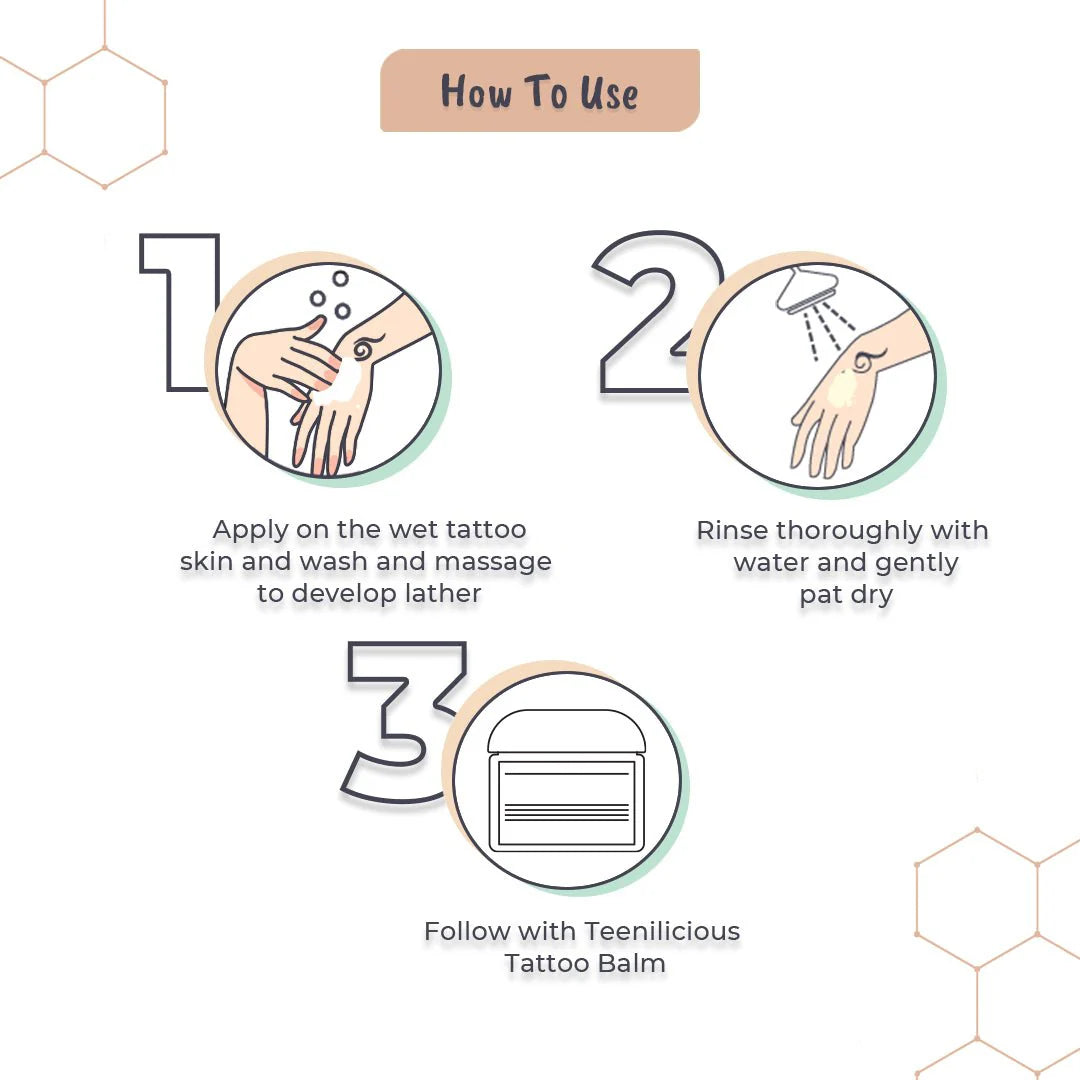 How To Use

1

Apply on the wet tattoo skin and wash and massage to develop lather

2

Rinse thoroughly with water and gently pat dry

3

Follow with Teenilicious Tattoo Balm