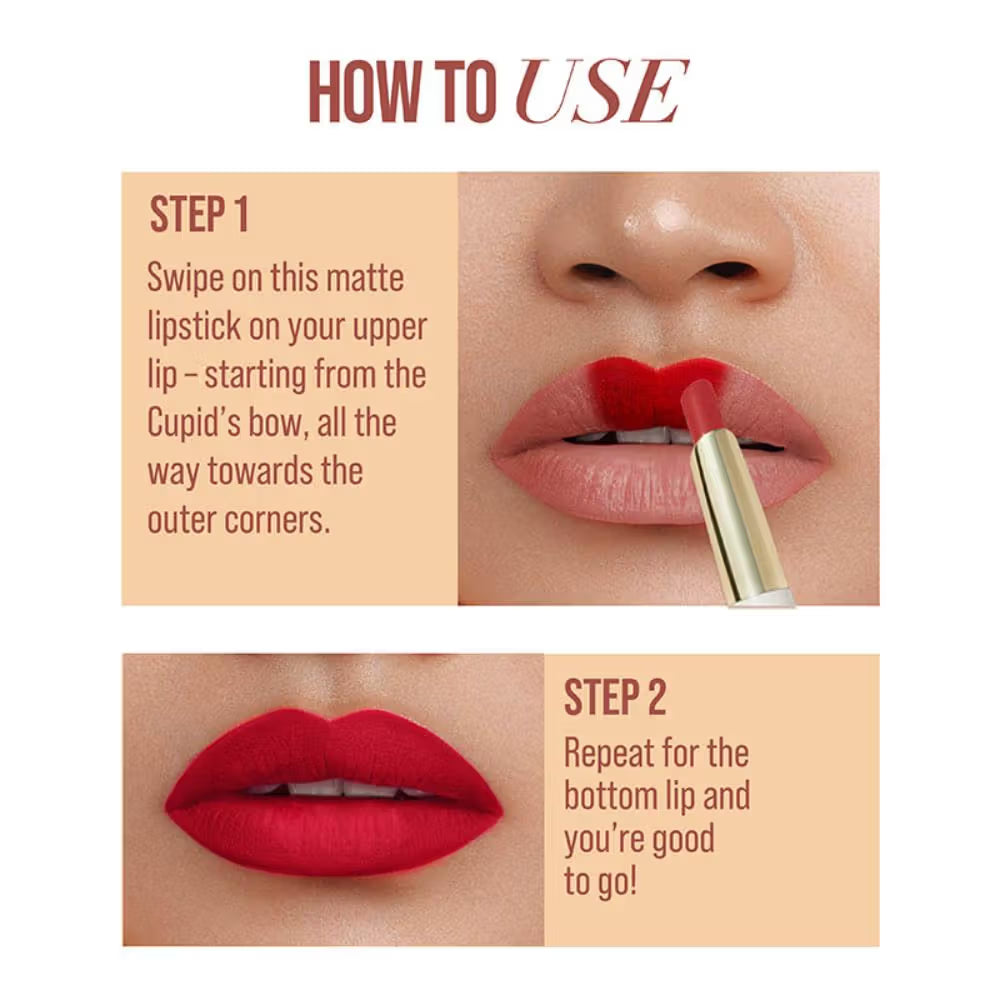 HOW TO USE

STEP 1

Swipe on this matte lipstick on your upper lip – starting from the Cupid's bow, all the way towards the outer corners.

STEP 2

Repeat for the bottom lip and you're good to go!