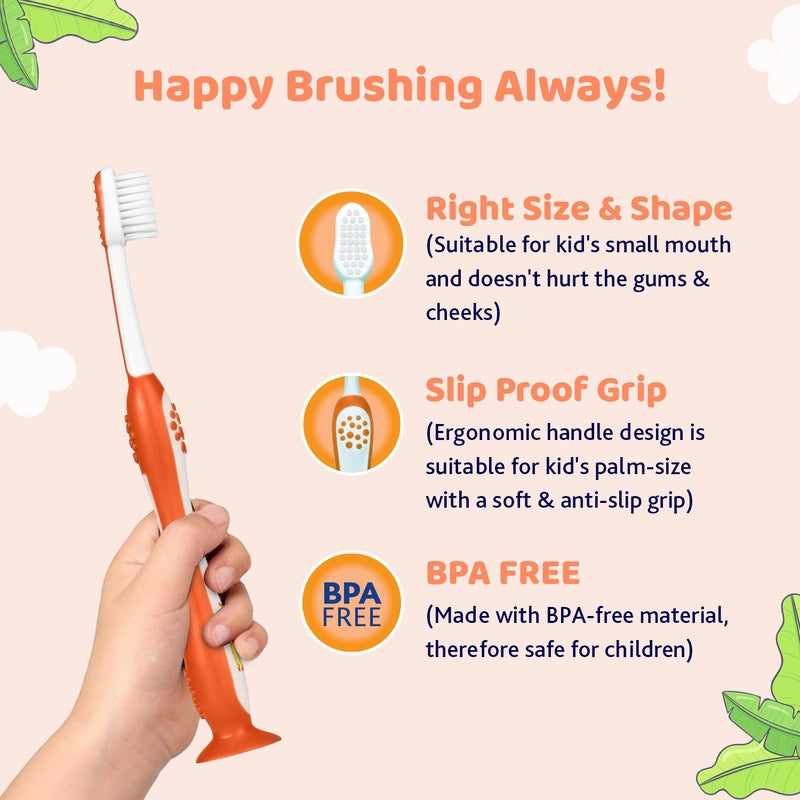 Happy Brushing Always!

Right Size & Shape
(Suitable for kid's small mouth and doesn't hurt the gums & cheeks)

Slip Proof Grip
(Ergonomic handle design is suitable for kid's palm-size with a soft & anti-slip grip)

BPA FREE

BPA FREE
(Made with BPA-free material, therefore safe for children)